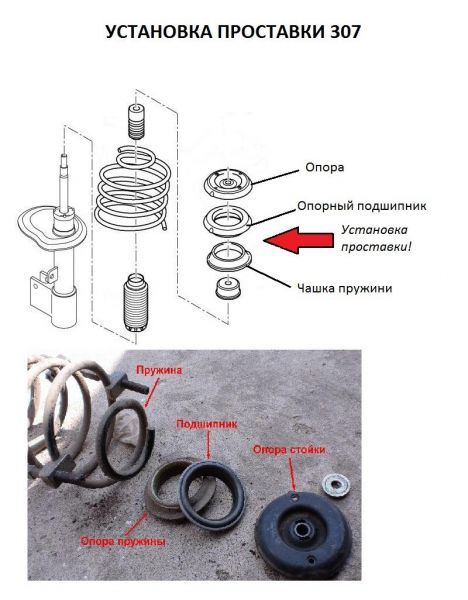 УСТАНОВКА ПРОСТАВКИ 307

Опора

Опорный подшипник

Установка проставки!

Чашка пружини

Пружина

Подшипник

Опора стойки

Опора пружины